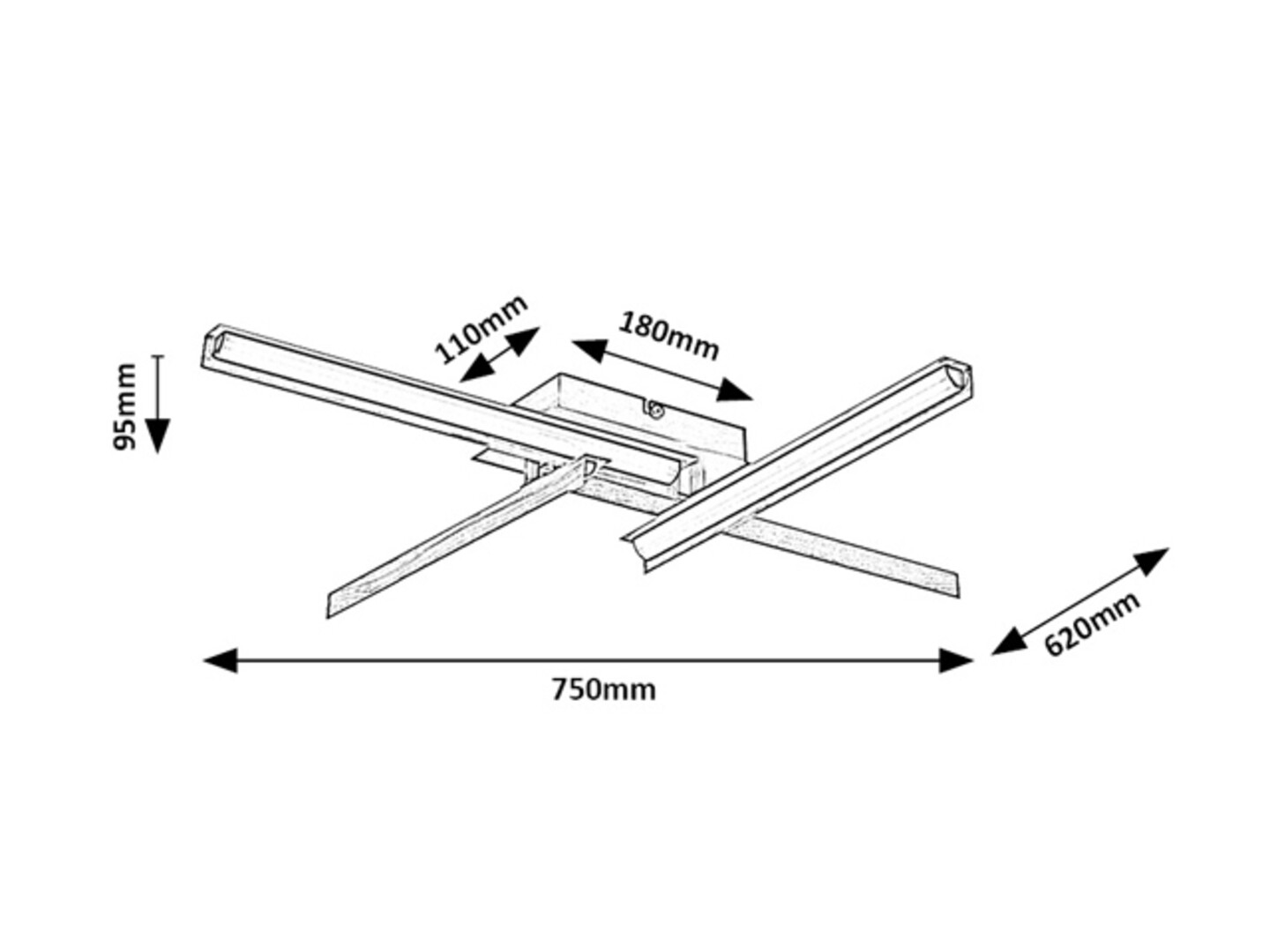 95mm
110mm
180mm
620mm
750mm